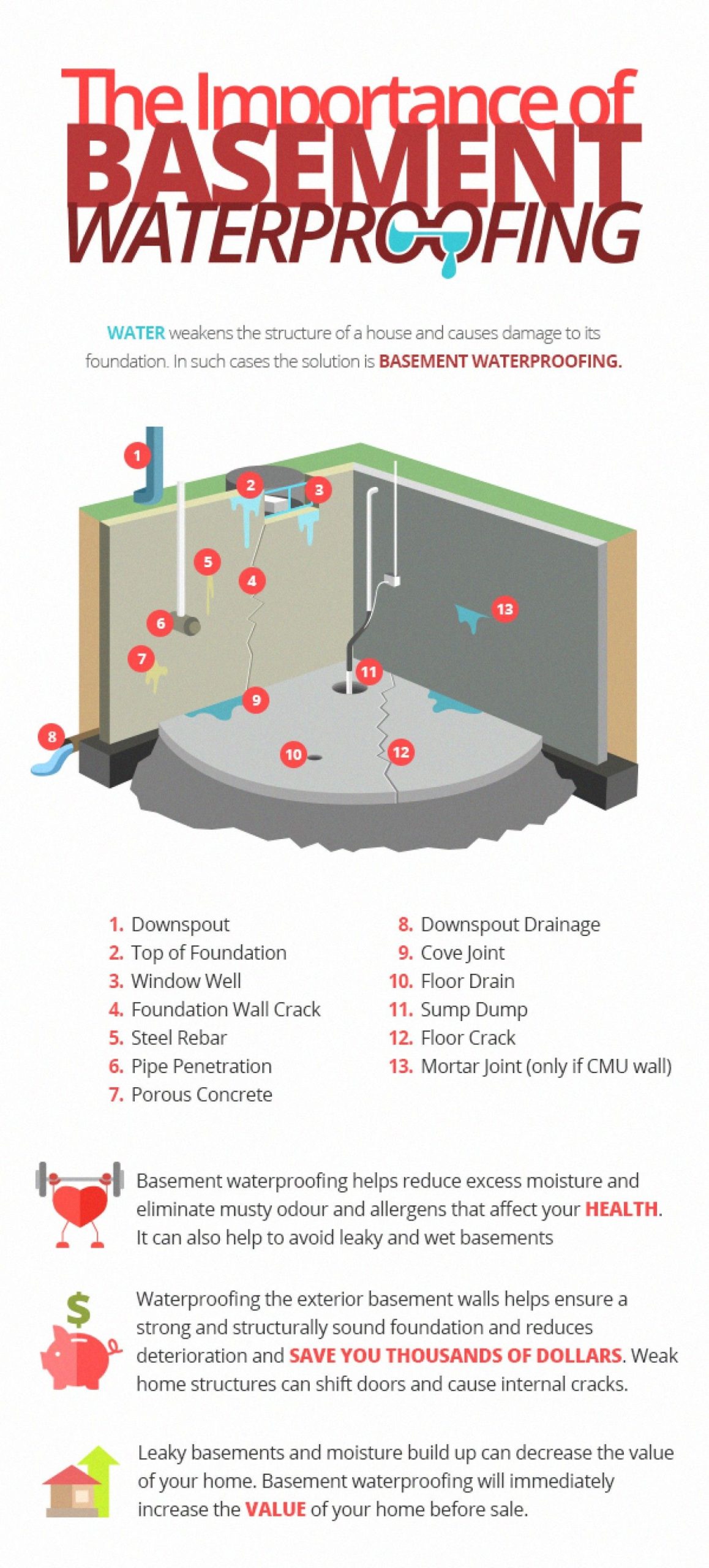 The Importance of
BASEMENT
WATERPROOFING

WATER weakens the structure of a house and causes damage to its foundation. In such cases the solution is BASEMENT WATERPROOFING.

1
2
3
4
5
6
7
8
9
10
11
12
13

1. Downspout
2. Top of Foundation
3. Window Well
4. Foundation Wall Crack
5. Steel Rebar
6. Pipe Penetration
7. Porous Concrete

8. Downspout Drainage
9. Cove Joint
10. Floor Drain
11. Sump Dump
12. Floor Crack
13. Mortar Joint (only if CMU wall)

Basement waterproofing helps reduce excess moisture and eliminate musty odour and allergens that affect your HEALTH. It can also help to avoid leaky and wet basements

$

Waterproofing the exterior basement walls helps ensure a strong and structurally sound foundation and reduces deterioration and SAVE YOU THOUSANDS OF DOLLARS. Weak home structures can shift doors and cause internal cracks.

Leaky basements and moisture build up can decrease the value of your home. Basement waterproofing will immediately increase the VALUE of your home before sale.